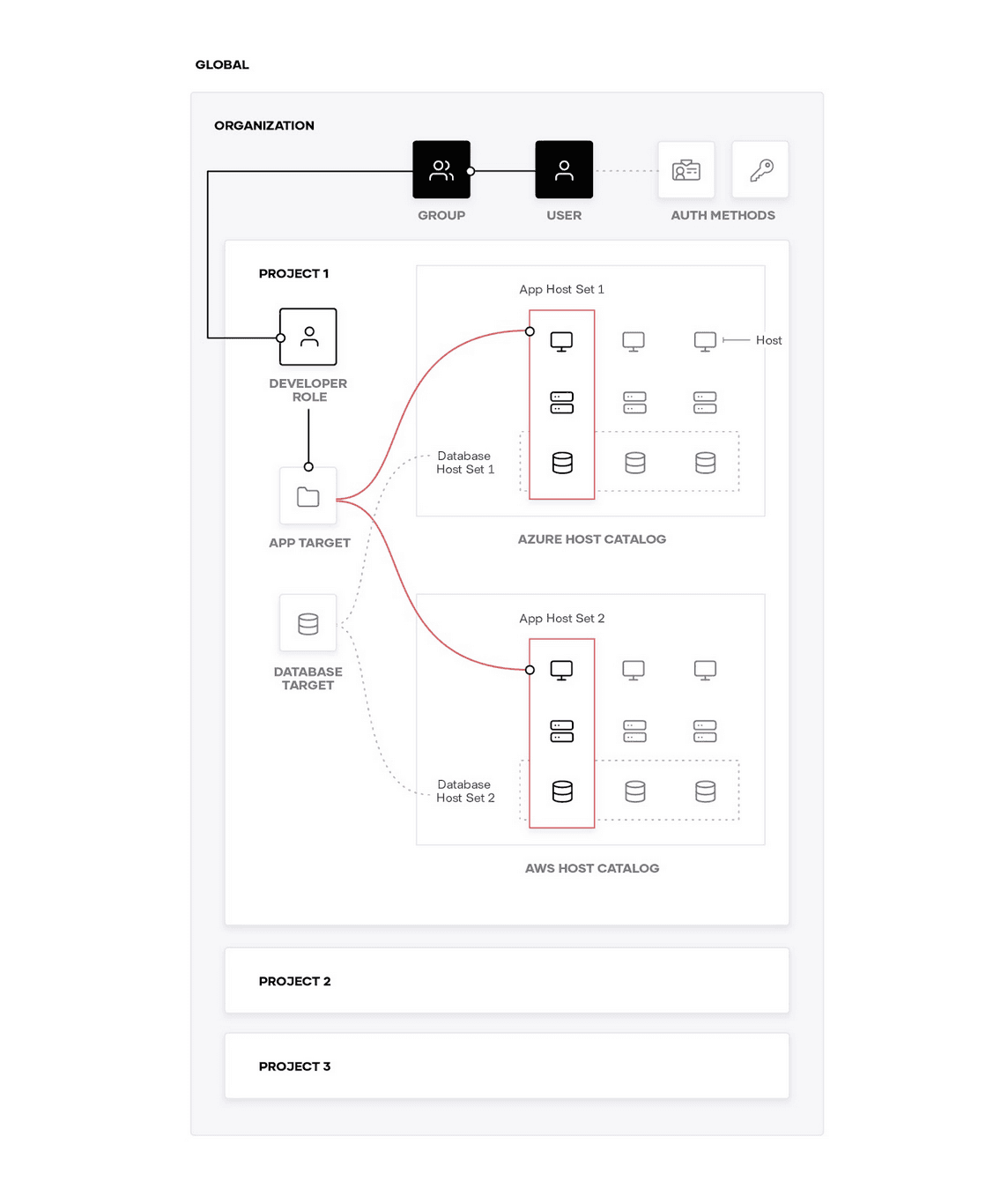 GLOBAL

ORGANIZATION

GROUP

USER

AUTH METHODS

PROJECT 1

DEVELOPER ROLE

APP TARGET

DATABASE TARGET

App Host Set 1

Host

Database Host Set 1

AZURE HOST CATALOG

App Host Set 2

Database Host Set 2

AWS HOST CATALOG

PROJECT 2

PROJECT 3